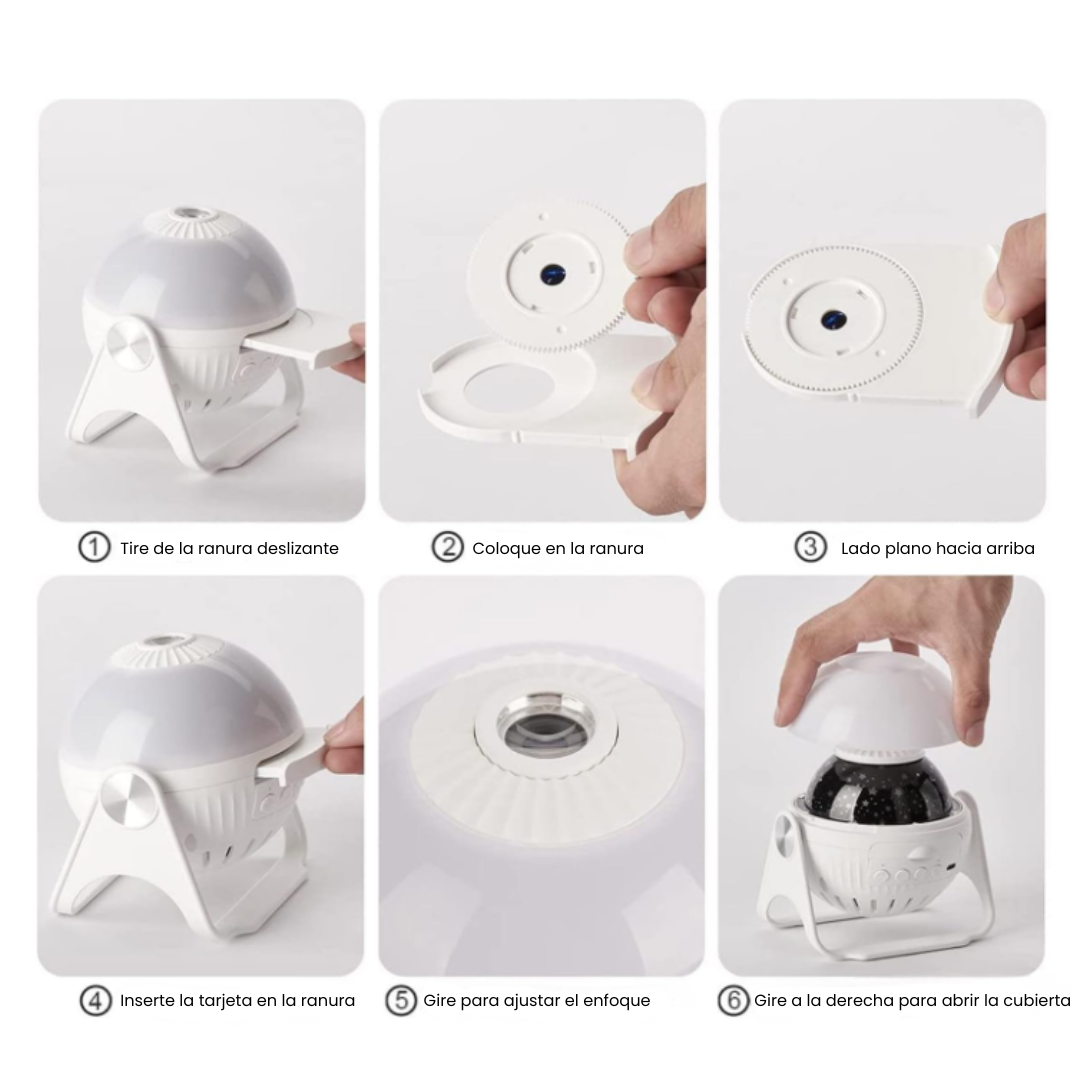 ① Tire de la ranura deslizante

② Coloque en la ranura

③ Lado plano hacia arriba

④ Inserte la tarjeta en la ranura

⑤ Gire para ajustar el enfoque

⑥ Gire a la derecha para abrir la cubierta